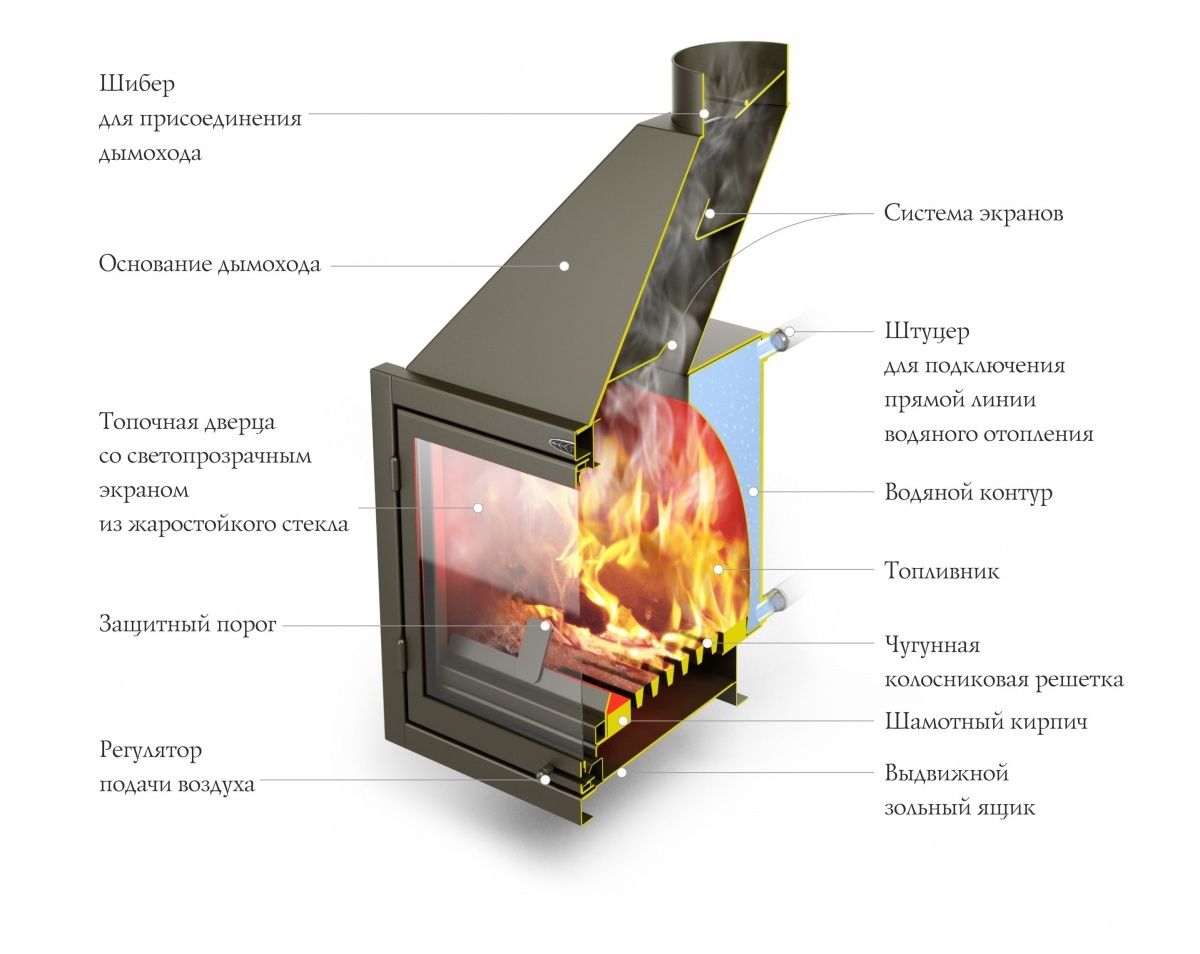 Шибер
для присоединения
дымохода

Основание дымохода

Топочная дверца
со светопрозрачным
экраном
из жаростойкого стекла

Защитный порог

Регулятор
подачи воздуха

Система экранов

Штуцер
для подключения
прямой линии
водяного отопления

Водяной контур

Топливник

Чугунная
колосниковая решетка

Шамотный кирпич

Выдвижной
зольный ящик